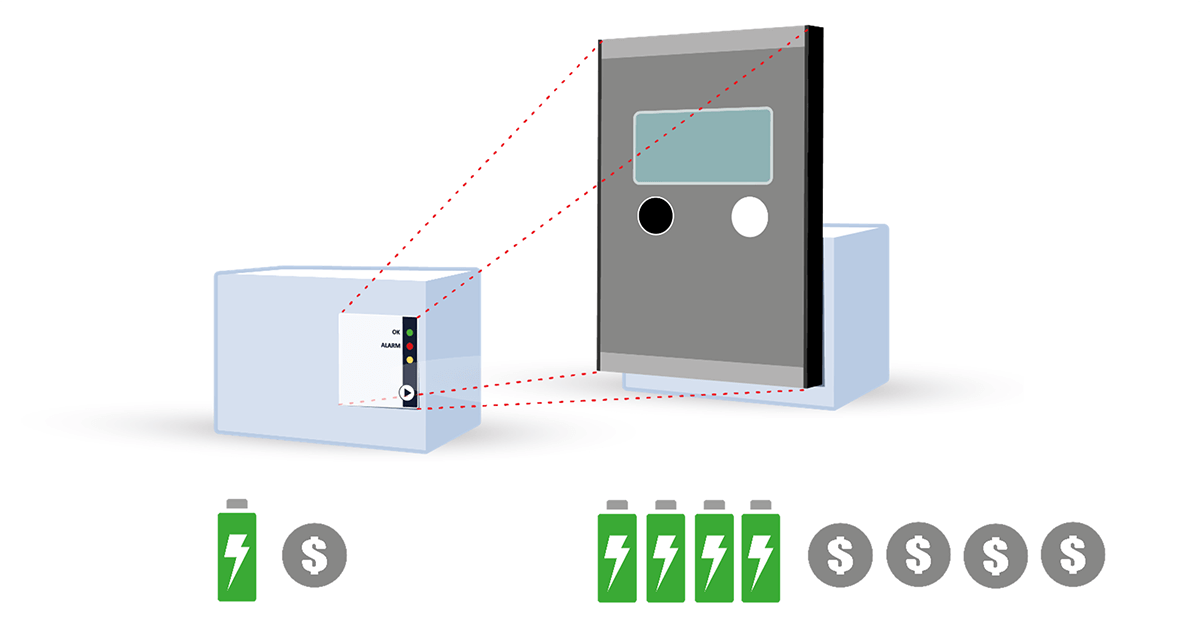 OK
ALARM
$ $ $ $ $